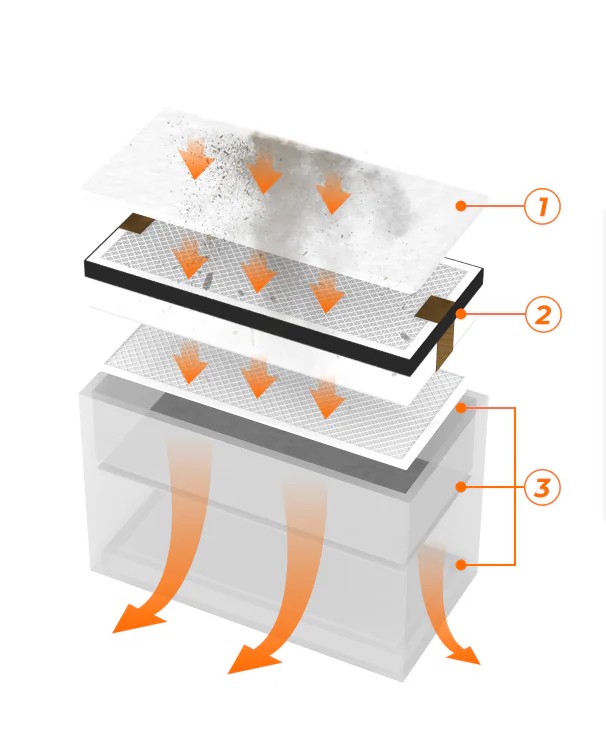 1
2
3